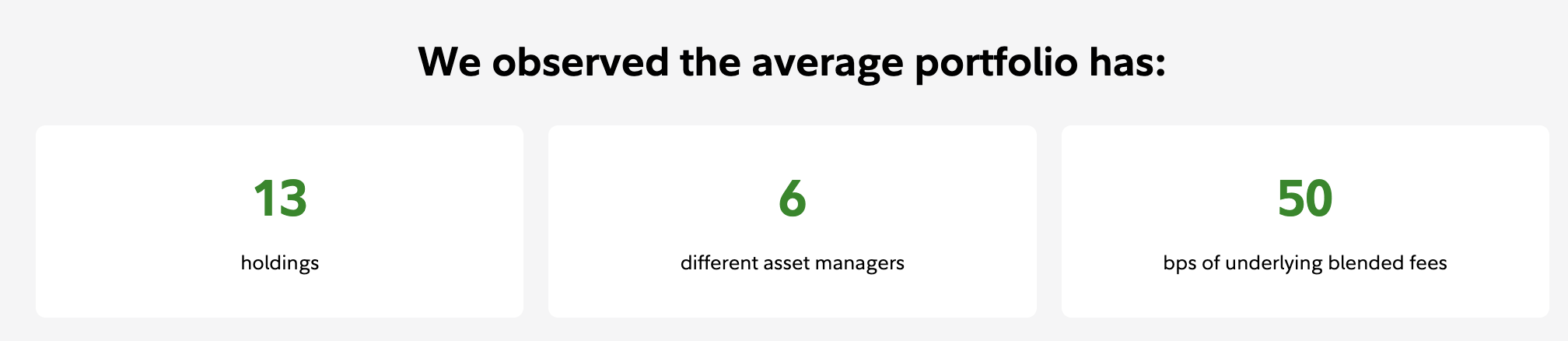 We observed the average portfolio has:

13

holdings

6

different asset managers

50

bps of underlying blended fees