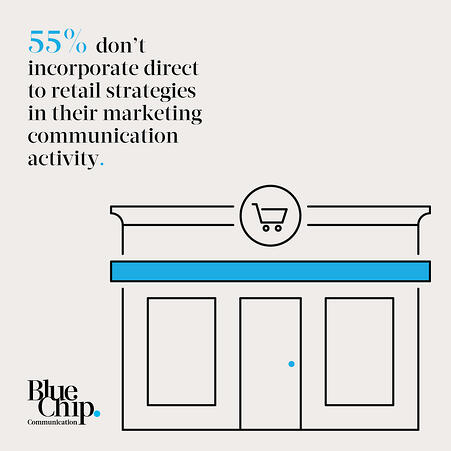 55% don't incorporate direct to retail strategies in their marketing communication activity.

Blue Chip.
Communication