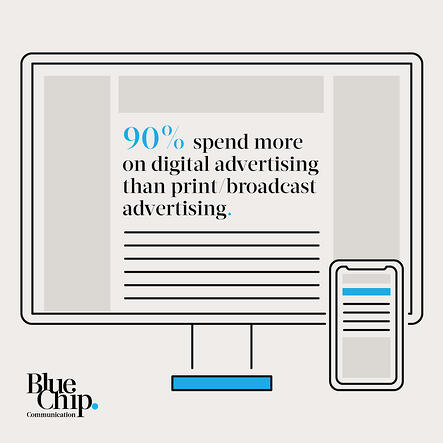 90% spend more on digital advertising than print/broadcast advertising.

Blue Chip.
Communication