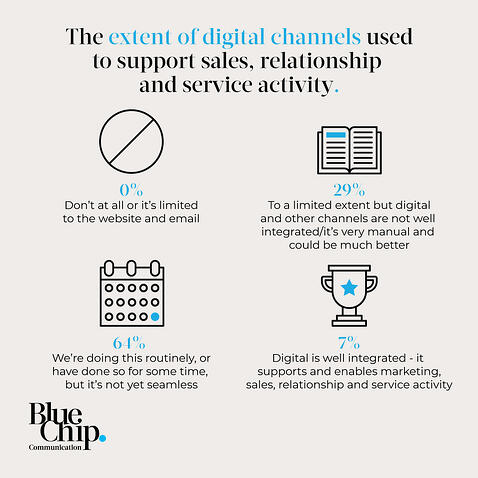 The extent of digital channels used to support sales, relationship and service activity.

0%
Don't at all or it's limited to the website and email

29%
To a limited extent but digital and other channels are not well integrated/it's very manual and could be much better

64%
We're doing this routinely, or have done so for some time, but it's not yet seamless

7%
Digital is well integrated - it supports and enables marketing, sales, relationship and service activity

Blue Chip.
Communication