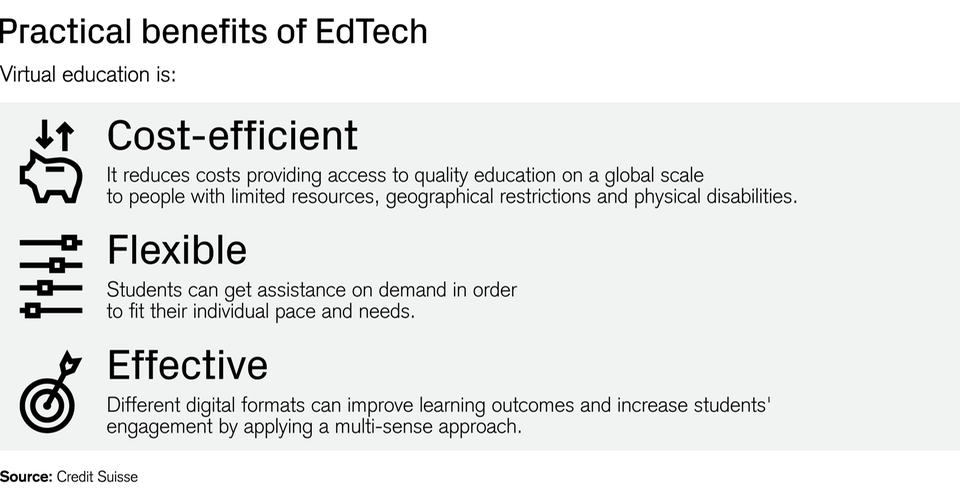 Practical benefits of EdTech

Virtual education is:

Cost-efficient

It reduces costs providing access to quality education on a global scale to people with limited resources, geographical restrictions and physical disabilities.

Flexible

Students can get assistance on demand in order to fit their individual pace and needs.

Effective

Different digital formats can improve learning outcomes and increase students' engagement by applying a multi-sense approach.

Source: Credit Suisse