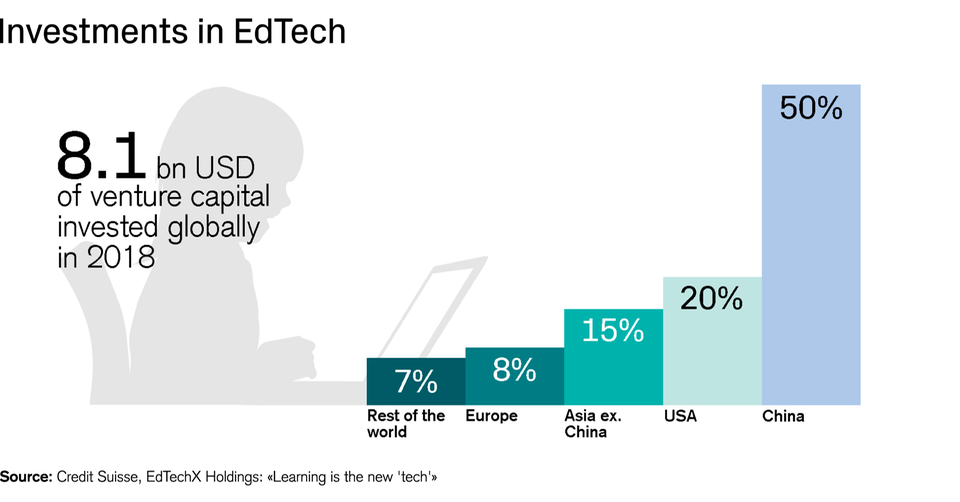 Investments in EdTech

8.1 bn USD of venture capital invested globally in 2018

7%
Rest of the world

8%
Europe

15%
Asia ex. China

20%
USA

50%
China

Source: Credit Suisse, EdTechX Holdings: «Learning is the new 'tech'»